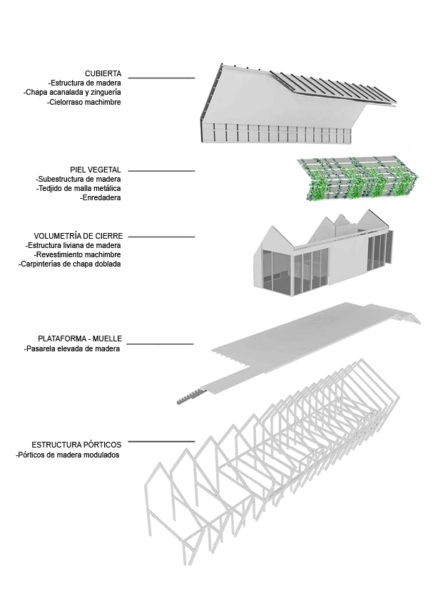 CUBIERTA
-Estructura de madera
-Chapa acanalada y zinguería
-Cielorraso machimbre

PIEL VEGETAL
-Subestructura de madera
-Tedjido de malla metálica
-Enredadera

VOLUMETRÍA DE CIERRE
-Estructura liviana de madera
-Revestimiento machimbre
-Carpinterías de chapa doblada

PLATAFORMA - MUELLE
-Pasarela elevada de madera

ESTRUCTURA PÓRTICOS
-Pórticos de madera modulados